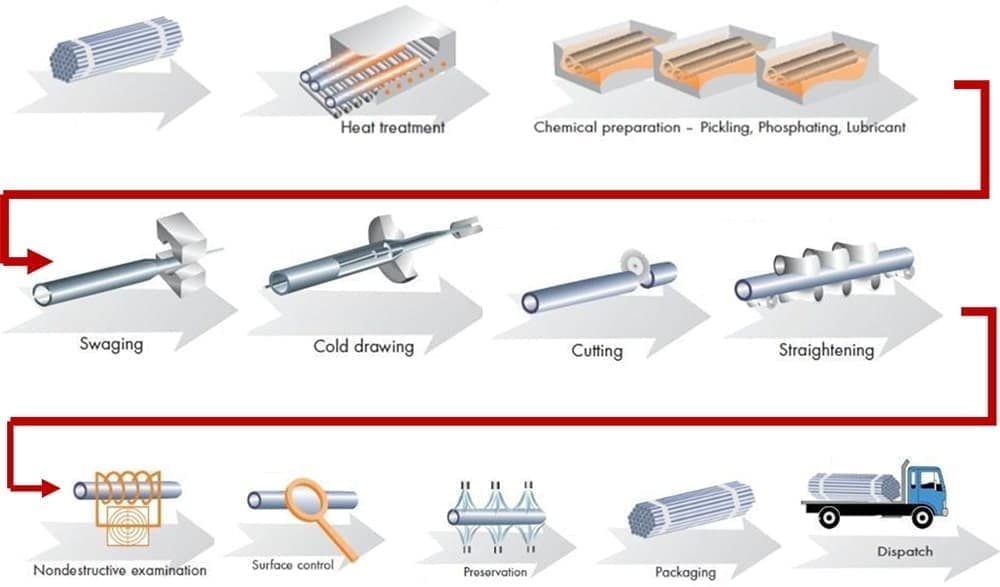 Heat treatment

Chemical preparation – Pickling, Phosphating, Lubricant

Swaging

Cold drawing

Cutting

Straightening

Nondestructive examination

Surface control

Preservation

Packaging

Dispatch