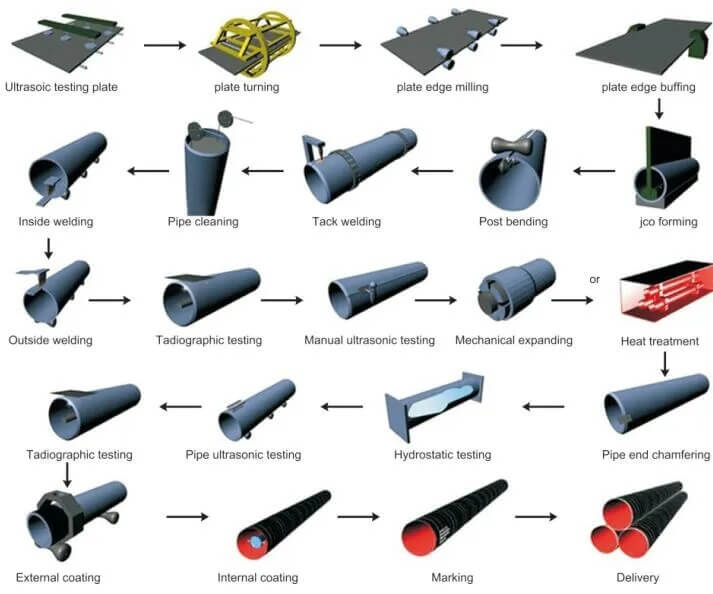 Ultrasoic testing plate
plate turning
plate edge milling
plate edge buffing

jco forming
Post bending
Tack welding
Pipe cleaning
Inside welding

Outside welding
Tadiographic testing
Manual ultrasonic testing
Mechanical expanding
or
Heat treatment

Pipe end chamfering
Hydrostatic testing
Pipe ultrasonic testing
Tadiographic testing

External coating
Internal coating
Marking
Delivery